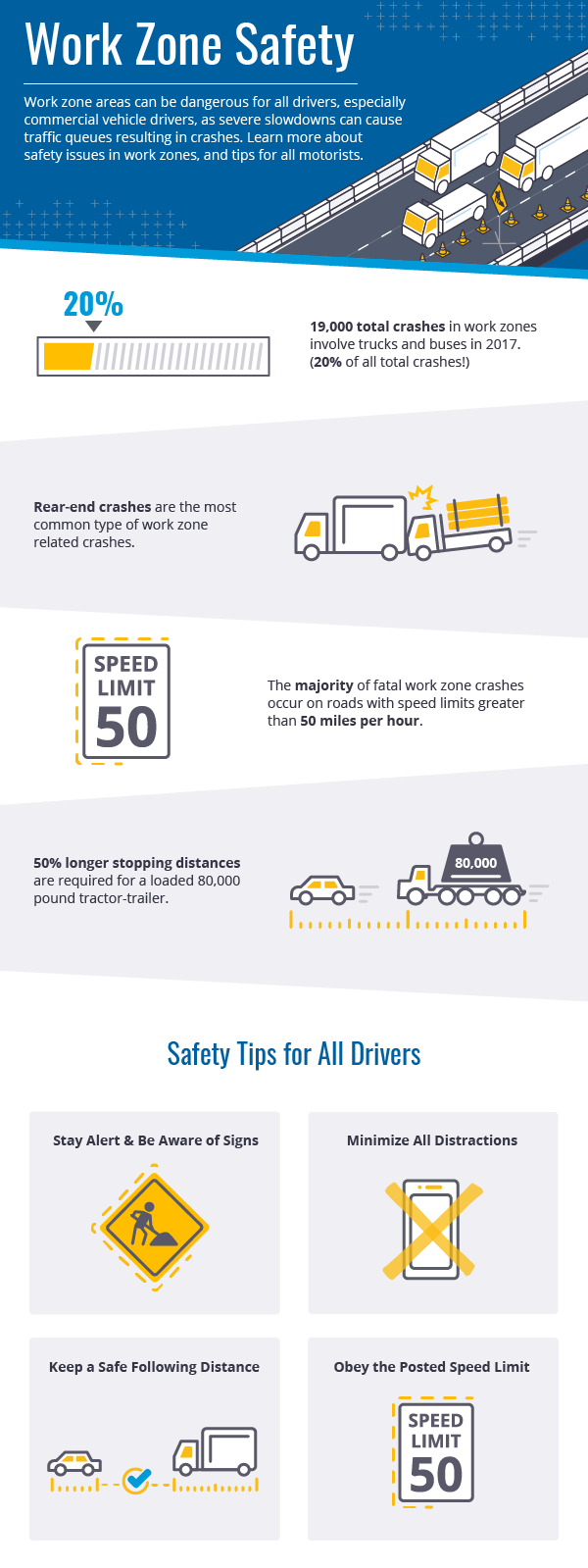 Work Zone Safety

Work zone areas can be dangerous for all drivers, especially commercial vehicle drivers, as severe slowdowns can cause traffic queues resulting in crashes. Learn more about safety issues in work zones, and tips for all motorists.

20%

19,000 total crashes in work zones involve trucks and buses in 2017. (20% of all total crashes!)

Rear-end crashes are the most common type of work zone related crashes.

SPEED LIMIT 50

The majority of fatal work zone crashes occur on roads with speed limits greater than 50 miles per hour.

50% longer stopping distances are required for a loaded 80,000 pound tractor-trailer.

80,000

Safety Tips for All Drivers

Stay Alert & Be Aware of Signs

Minimize All Distractions

Keep a Safe Following Distance

Obey the Posted Speed Limit

SPEED LIMIT 50